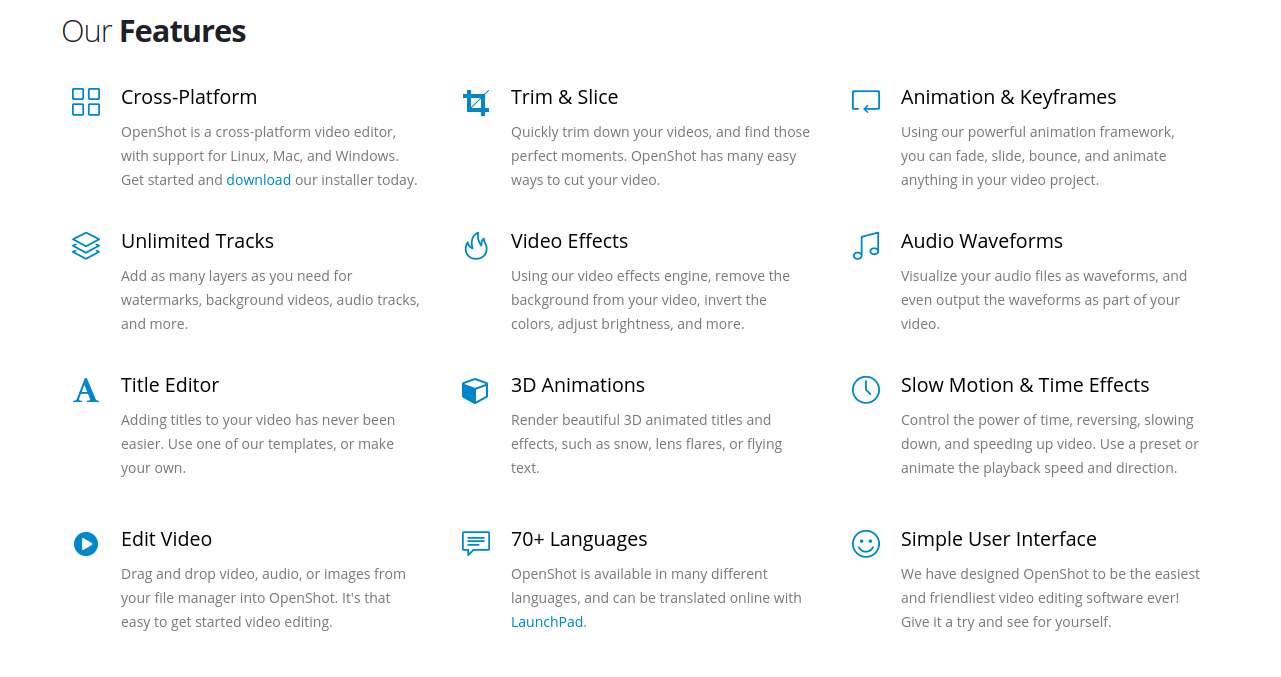 Our Features

Cross-Platform

OpenShot is a cross-platform video editor, with support for Linux, Mac, and Windows. Get started and download our installer today.

Unlimited Tracks

Add as many layers as you need for watermarks, background videos, audio tracks, and more.

Title Editor

Adding titles to your video has never been easier. Use one of our templates, or make your own.

Edit Video

Drag and drop video, audio, or images from your file manager into OpenShot. It's that easy to get started video editing.

Trim & Slice

Quickly trim down your videos, and find those perfect moments. OpenShot has many easy ways to cut your video.

Video Effects

Using our video effects engine, remove the background from your video, invert the colors, adjust brightness, and more.

3D Animations

Render beautiful 3D animated titles and effects, such as snow, lens flares, or flying text.

70+ Languages

OpenShot is available in many different languages, and can be translated online with LaunchPad.

Animation & Keyframes

Using our powerful animation framework, you can fade, slide, bounce, and animate anything in your video project.

Audio Waveforms

Visualize your audio files as waveforms, and even output the waveforms as part of your video.

Slow Motion & Time Effects

Control the power of time, reversing, slowing down, and speeding up video. Use a preset or animate the playback speed and direction.

Simple User Interface

We have designed OpenShot to be the easiest and friendliest video editing software ever! Give it a try and see for yourself.