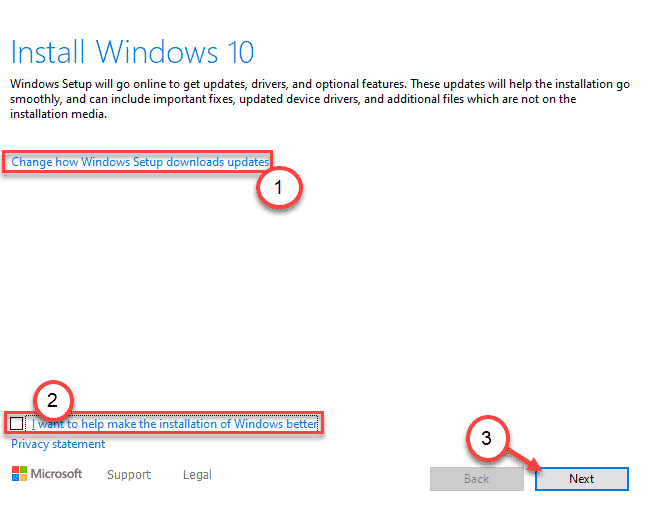 Install Windows 10

Windows Setup will go online to get updates, drivers, and optional features. These updates will help the installation go smoothly, and can include important fixes, updated device drivers, and additional files which are not on the installation media.

Change how Windows Setup downloads updates

1

2

I want to help make the installation of Windows better

Privacy statement

3

Microsoft Support Legal

Back Next