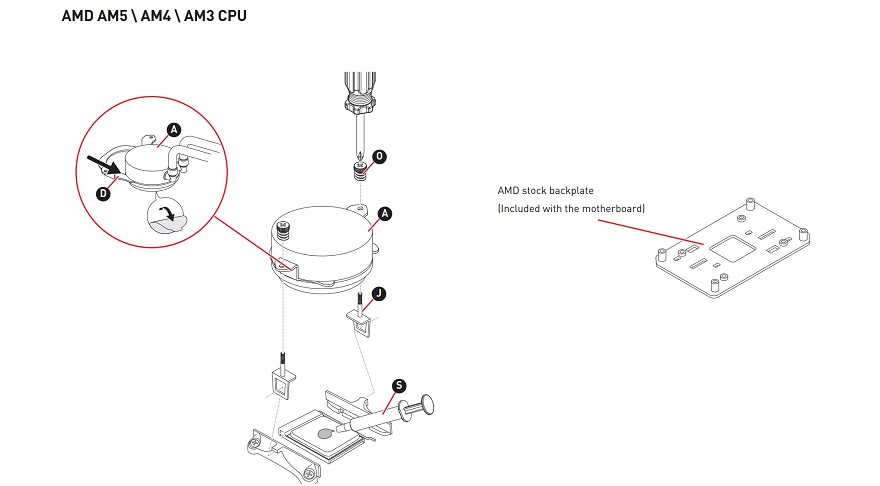 AMD AM5 \ AM4 \ AM3 CPU

A

D

O

A

J

S

AMD stock backplate
(Included with the motherboard)