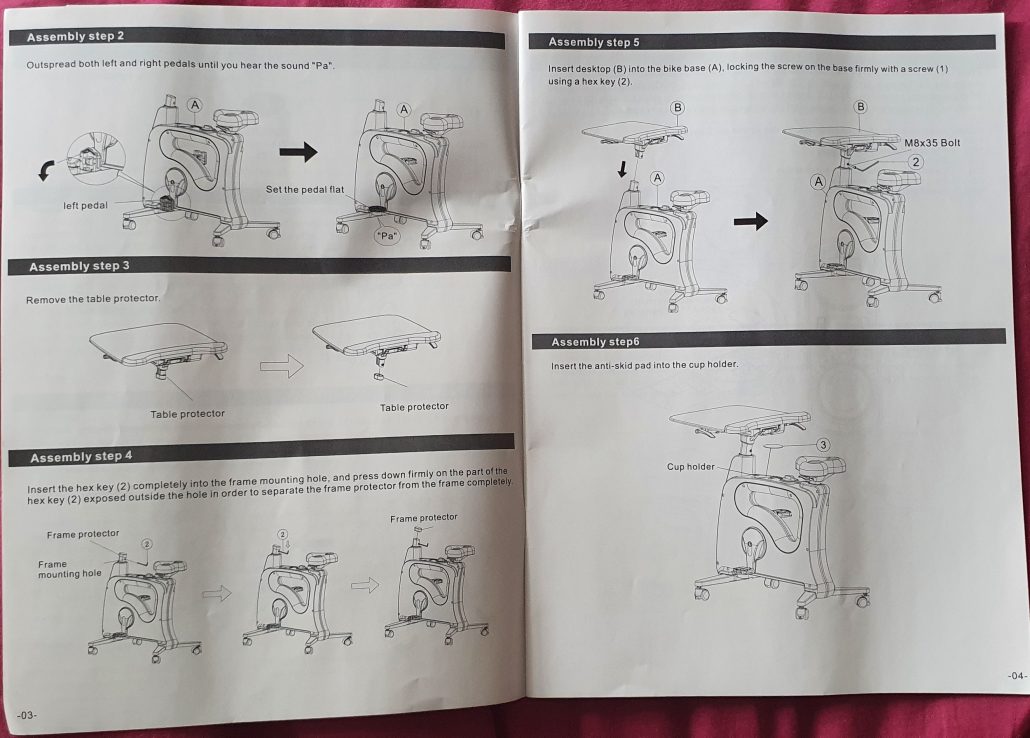 Assembly step 2

Outspread both left and right pedals until you hear the sound "Pa".

A

left pedal

A

Set the pedal flat

"Pa"

Assembly step 3

Remove the table protector.

Table protector

Table protector

Assembly step 4

Insert the hex key (2) completely into the frame mounting hole, and press down firmly on the part of the hex key (2) exposed outside the hole in order to separate the frame protector from the frame completely.

Frame protector

2

Frame mounting hole

2

Frame protector

-03-

Assembly step 5

Insert desktop (B) into the bike base (A), locking the screw on the base firmly with a screw (1) using a hex key (2).

B

A

B

M8x35 Bolt

2

A

Assembly step6

Insert the anti-skid pad into the cup holder.

3

Cup holder

-04-