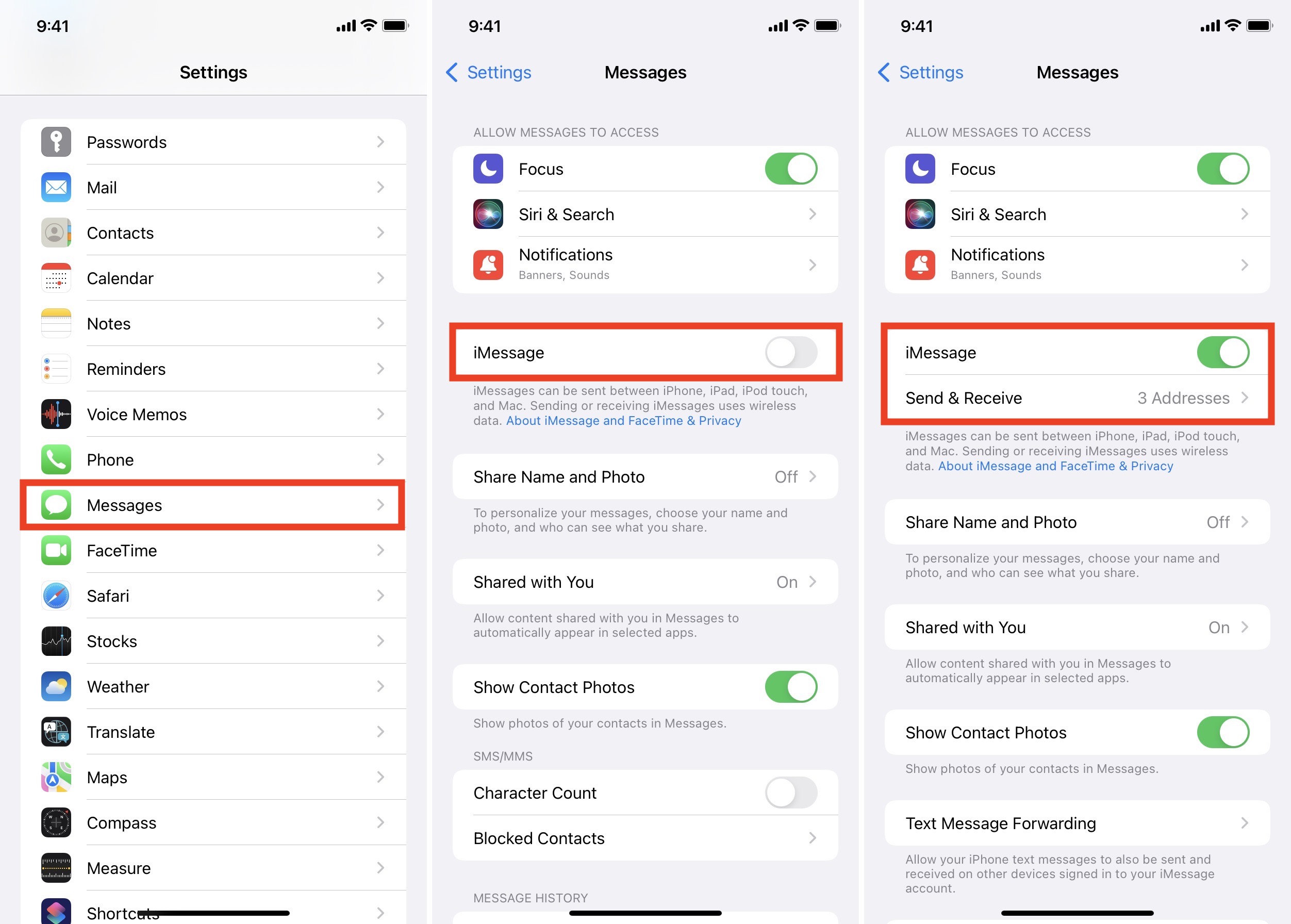 9:41

Settings

Passwords
Mail
Contacts
Calendar
Notes
Reminders
Voice Memos
Phone
Messages
FaceTime
Safari
Stocks
Weather
Translate
Maps
Compass
Measure
Shortcuts

9:41

Settings Messages

ALLOW MESSAGES TO ACCESS

Focus
Siri & Search
Notifications
Banners, Sounds

iMessage

iMessages can be sent between iPhone, iPad, iPod touch, and Mac. Sending or receiving iMessages uses wireless data. About iMessage and FaceTime & Privacy

Share Name and Photo Off

To personalize your messages, choose your name and photo, and who can see what you share.

Shared with You On

Allow content shared with you in Messages to automatically appear in selected apps.

Show Contact Photos

Show photos of your contacts in Messages.

SMS/MMS

Character Count
Blocked Contacts

MESSAGE HISTORY

9:41

Settings Messages

ALLOW MESSAGES TO ACCESS

Focus
Siri & Search
Notifications
Banners, Sounds

iMessage
Send & Receive 3 Addresses

iMessages can be sent between iPhone, iPad, iPod touch, and Mac. Sending or receiving iMessages uses wireless data. About iMessage and FaceTime & Privacy

Share Name and Photo Off

To personalize your messages, choose your name and photo, and who can see what you share.

Shared with You On

Allow content shared with you in Messages to automatically appear in selected apps.

Show Contact Photos

Show photos of your contacts in Messages.

Text Message Forwarding

Allow your iPhone text messages to also be sent and received on other devices signed in to your iMessage account.