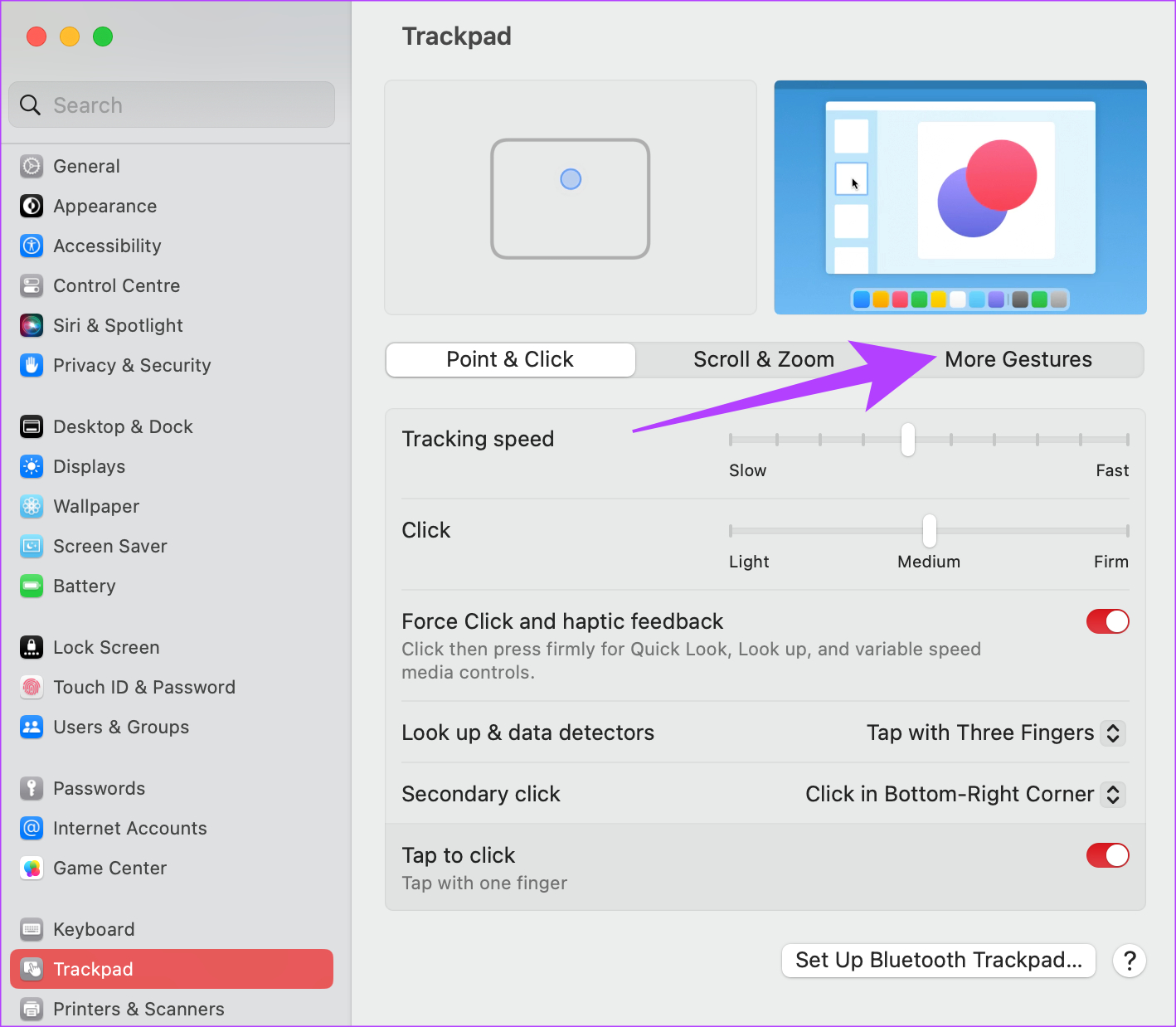 Search

General
Appearance
Accessibility
Control Centre
Siri & Spotlight
Privacy & Security

Desktop & Dock
Displays
Wallpaper
Screen Saver
Battery

Lock Screen
Touch ID & Password
Users & Groups

Passwords
Internet Accounts
Game Center

Keyboard
Trackpad
Printers & Scanners

Trackpad

Point & Click
Scroll & Zoom
More Gestures

Tracking speed
Slow
Fast

Click
Light
Medium
Firm

Force Click and haptic feedback
Click then press firmly for Quick Look, Look up, and variable speed media controls.

Look up & data detectors
Tap with Three Fingers

Secondary click
Click in Bottom-Right Corner

Tap to click
Tap with one finger

Set Up Bluetooth Trackpad...
?