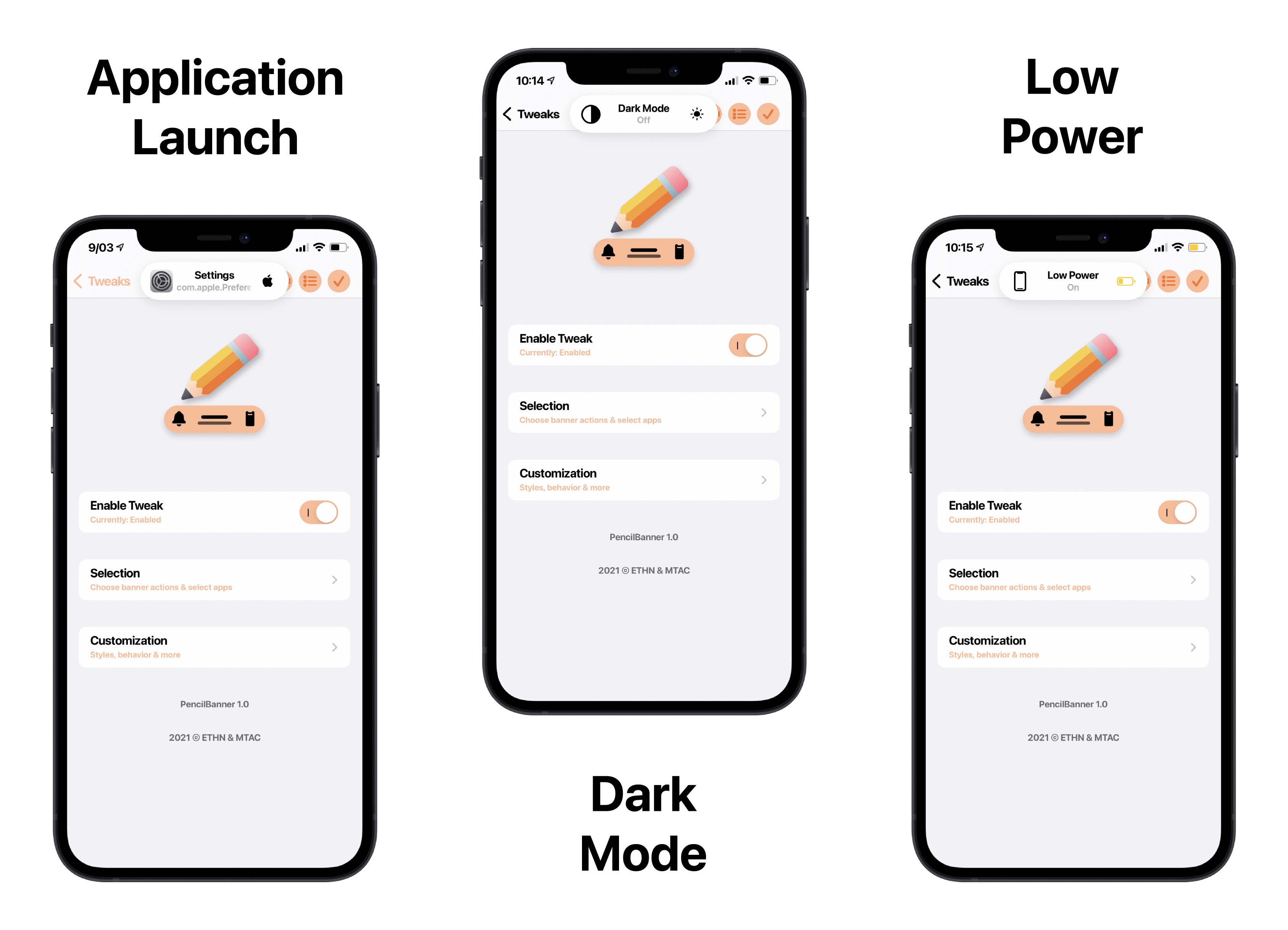 Application Launch

9/03

Tweaks

Settings
com.apple.Prefere

Enable Tweak
Currently: Enabled

Selection
Choose banner actions & select apps

Customization
Styles, behavior & more

PencilBanner 1.0

2021 © ETHN & MTAC

10:14

Tweaks

Dark Mode
Off

Enable Tweak
Currently: Enabled

Selection
Choose banner actions & select apps

Customization
Styles, behavior & more

PencilBanner 1.0

2021 © ETHN & MTAC

Dark Mode

Low Power

10:15

Tweaks

Low Power
On

Enable Tweak
Currently: Enabled

Selection
Choose banner actions & select apps

Customization
Styles, behavior & more

PencilBanner 1.0

2021 © ETHN & MTAC